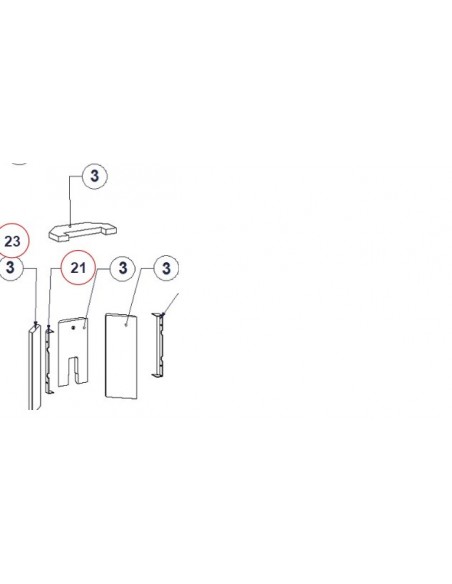 3

23

3

21

3

3