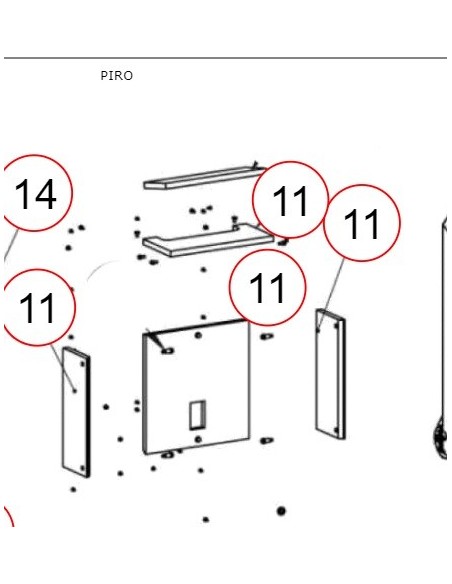 PIRO

14

11

11

11

11