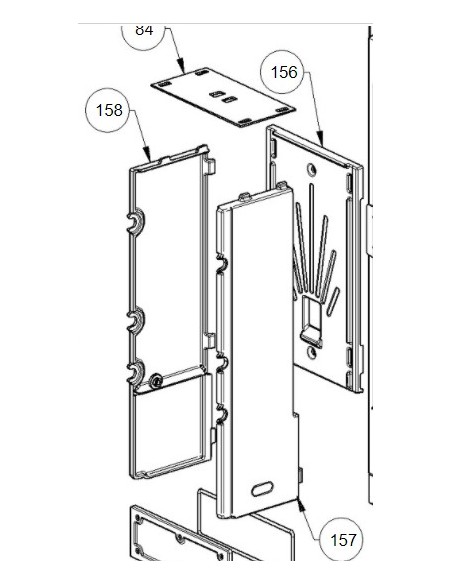 84

156

158

157