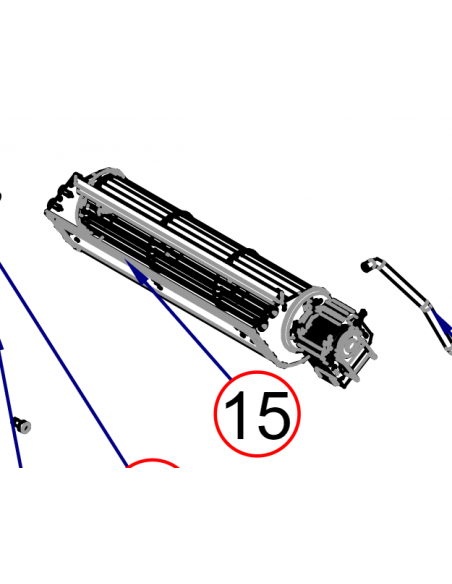 15