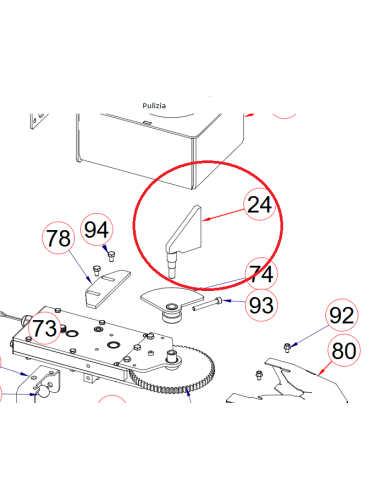 Pulizia

24

78

94

74

93

73

92

80