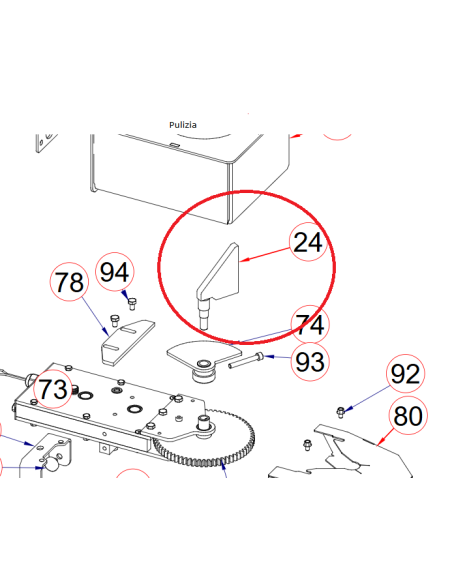 Pulizia

24

94

78

74

93

73

92

80