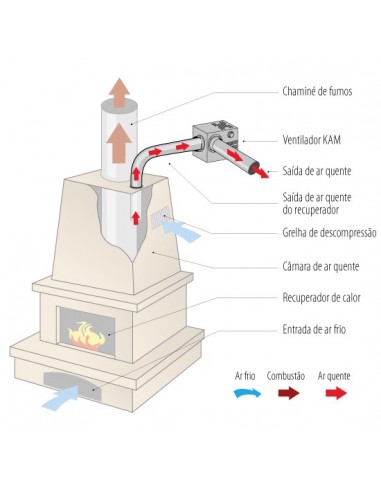 Chaminé de fumos

Ventilador KAM

Saída de ar quente

Saída de ar quente do recuperador

Grelha de descompressão

Câmara de ar quente

Recuperador de calor

Entrada de ar frio

Ar frio

Combustão

Ar quente